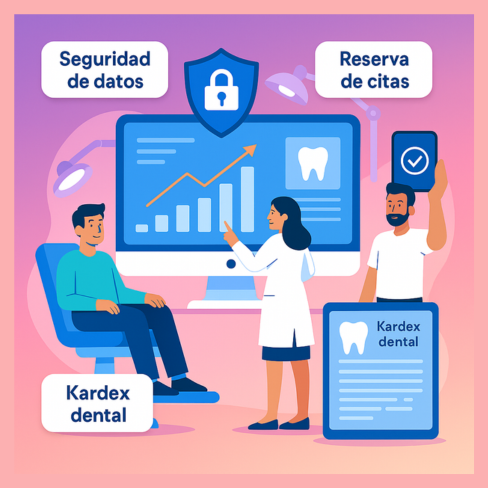 Seguridad de datos

Reserva de citas

Kardex dental

Kardex dental